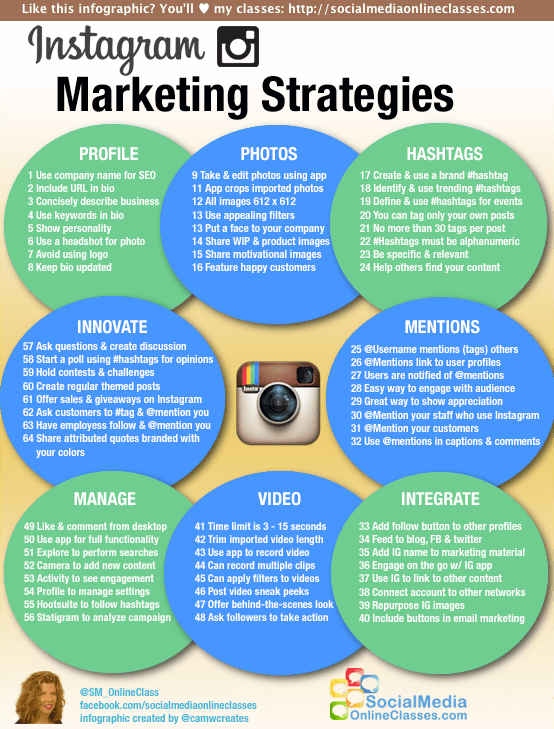 Like this infographic? You'll ♥ my classes: http://socialmediaonlineclasses.com

Instagram

Marketing Strategies

PROFILE
1 Use company name for SEO
2 Include URL in bio
3 Concisely describe business
4 Use keywords in bio
5 Show personality
6 Use a headshot for photo
7 Avoid using logo
8 Keep bio updated

PHOTOS
9 Take & edit photos using app
11 App crops imported photos
12 All images 612 x 612
13 Use appealing filters
13 Put a face to your company
14 Share WIP & product images
15 Share motivational images
16 Feature happy customers

HASHTAGS
17 Create & use a brand #hashtag
18 Identify & use trending #hashtags
19 Define & use #hashtags for events
20 You can tag only your own posts
21 No more than 30 tags per post
22 #Hashtags must be alphanumeric
23 Be specific & relevant
24 Help others find your content

INNOVATE
57 Ask questions & create discussion
58 Start a poll using #hashtags for opinions
59 Hold contests & challenges
60 Create regular themed posts
61 Offer sales & giveaways on Instagram
62 Ask customers to #tag & @mention you
63 Have employess follow & @mention you
64 Share attributed quotes branded with your colors

Insta

MENTIONS
25 @Username mentions (tags) others
26 @Mentions link to user profiles
27 Users are notified of @mentions
28 Easy way to engage with audience
29 Great way to show appreciation
30 @Mention your staff who use Instagram
31 @Mention your customers
32 Use @mentions in captions & comments

MANAGE
49 Like & comment from desktop
50 Use app for full functionality
51 Explore to perform searches
52 Camera to add new content
53 Activity to see engagement
54 Profile to manage settings
55 Hootsuite to follow hashtags
56 Statigram to analyze campaign

VIDEO
41 Time limit is 3 - 15 seconds
42 Trim imported video length
43 Use app to record video
44 Can record multiple clips
45 Can apply filters to videos
46 Post video sneak peeks
47 Offer behind-the-scenes look
48 Ask followers to take action

INTEGRATE
33 Add follow button to other profiles
34 Feed to blog, FB & twitter
35 Add IG name to marketing material
36 Engage on the go w/ IG app
37 Use IG to link to other content
38 Connect account to other networks
39 Repurpose IG images
40 Include buttons in email marketing

@SM_OnlineClass
facebook.com/socialmediaonlineclasses
infographic created by @camwcreates

SocialMedia
OnlineClasses.com