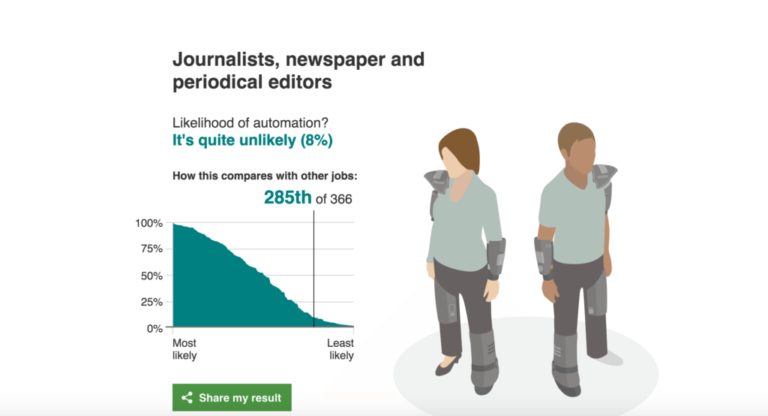 Journalists, newspaper and periodical editors

Likelihood of automation?
It's quite unlikely (8%)

How this compares with other jobs:
285th of 366

100%
75%
50%
25%
0%

Most likely

Least likely

Share my result